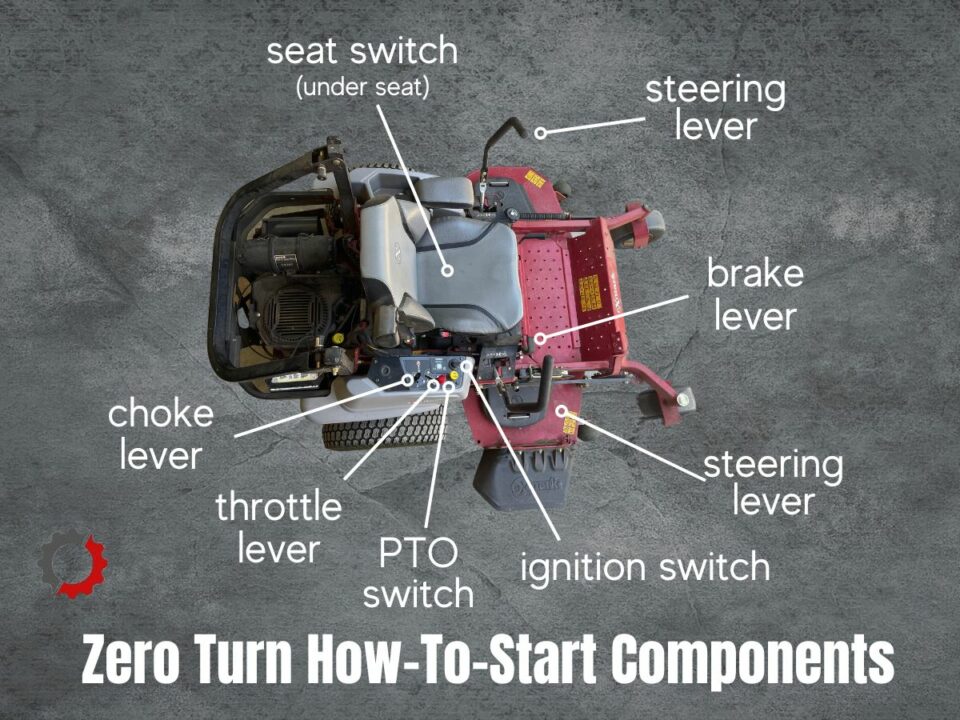 seat switch
(under seat)

steering lever

brake lever

choke lever

throttle lever

PTO switch

ignition switch

steering lever

Zero Turn How-To-Start Components